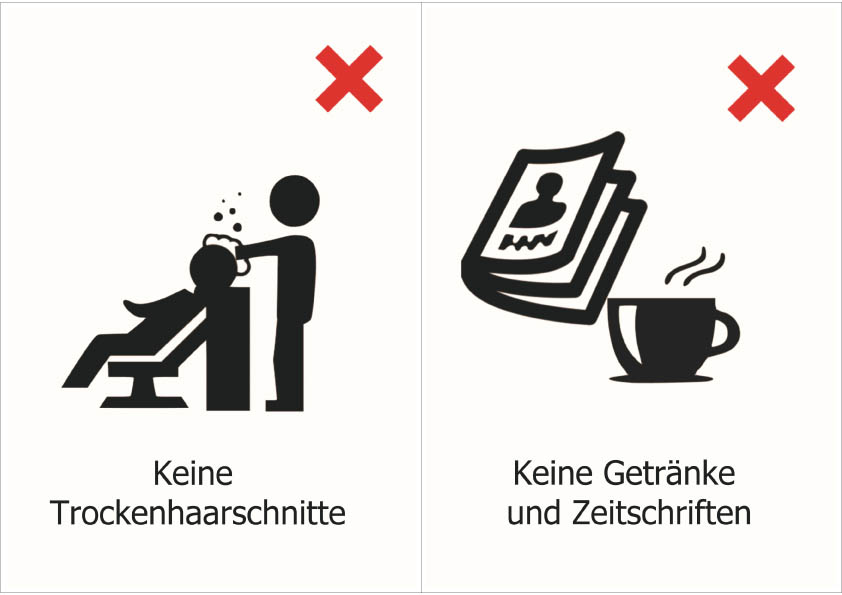 Keine Trockenhaarschnitte

Keine Getränke und Zeitschriften